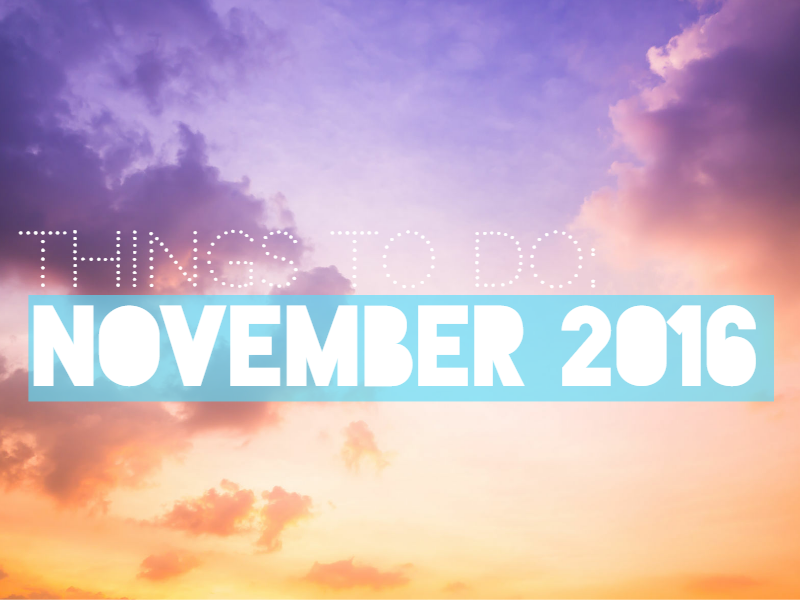 THINGS TO DO:
NOVEMBER 2016